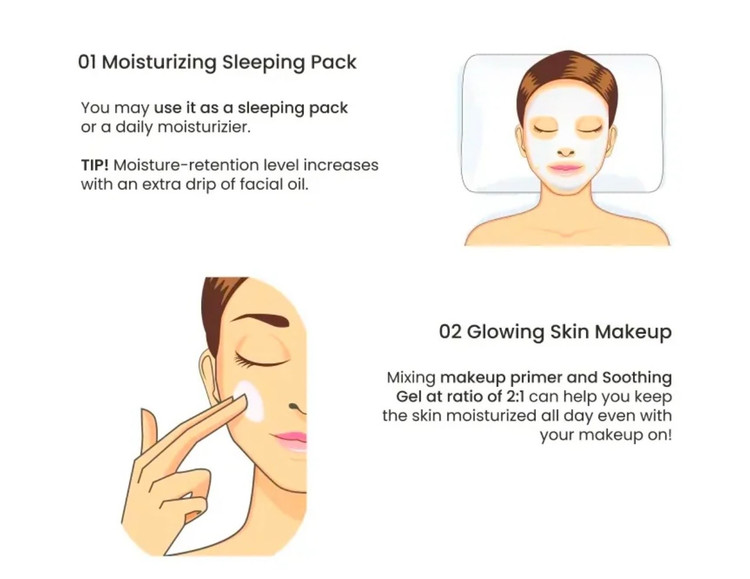 01 Moisturizing Sleeping Pack

You may use it as a sleeping pack or a daily moisturizier.

TIP! Moisture-retention level increases with an extra drip of facial oil.

02 Glowing Skin Makeup

Mixing makeup primer and Soothing Gel at ratio of 2:1 can help you keep the skin moisturized all day even with your makeup on!